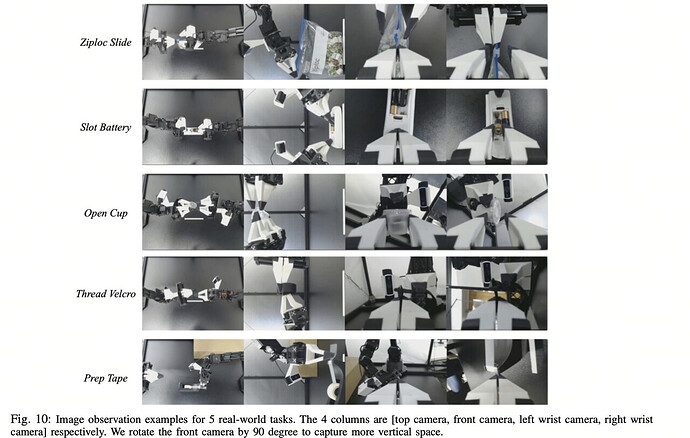 Ziploc Slide

Slot Battery

Open Cup

Thread Velcro

Prep Tape

Fig. 10: Image observation examples for 5 real-world tasks. The 4 columns are [top camera, front camera, left wrist camera, right wrist camera] respectively. We rotate the front camera by 90 degree to capture more vertical space.